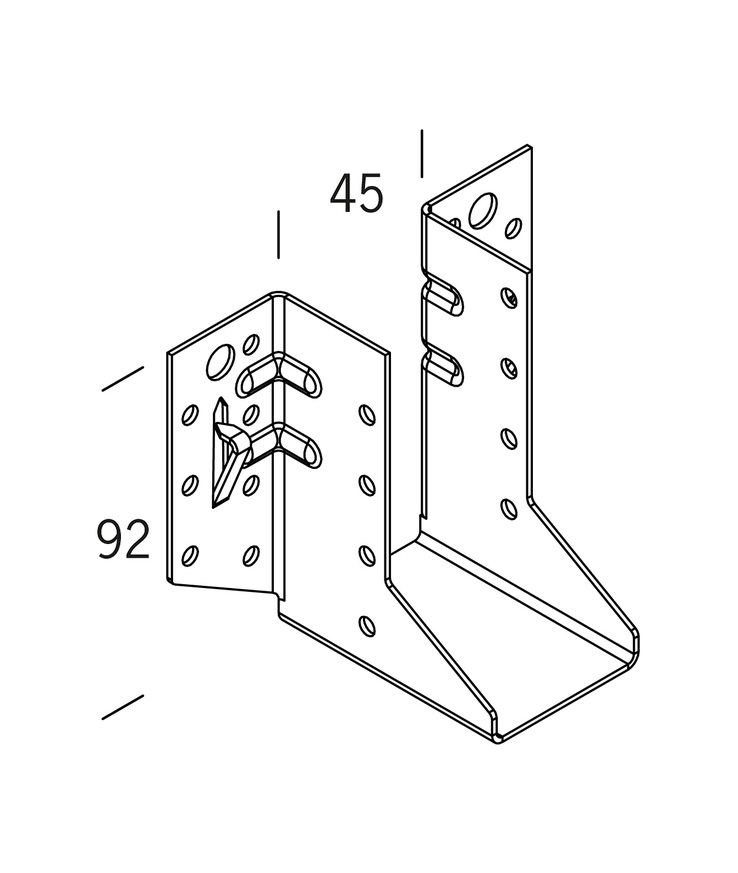 45

92